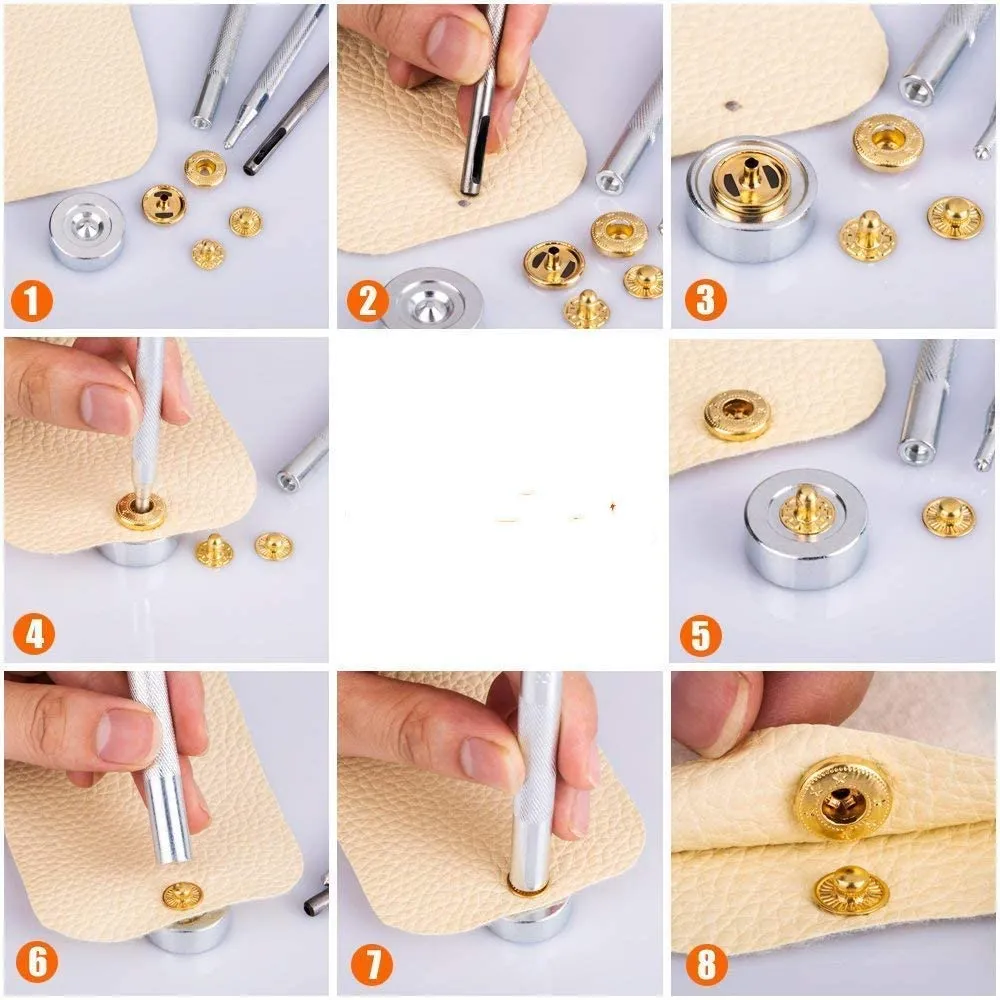 1

2

3

4

5

6

7

8