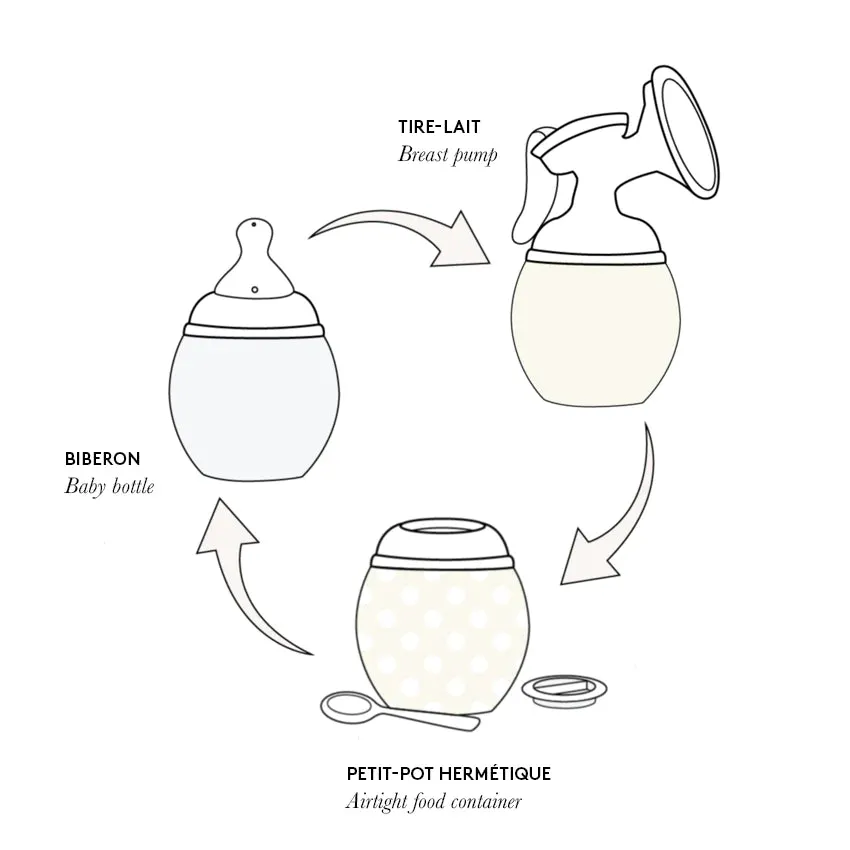 TIRE-LAIT
Breast pump

BIBERON
Baby bottle

PETIT-POT HERMÉTIQUE
Airtight food container